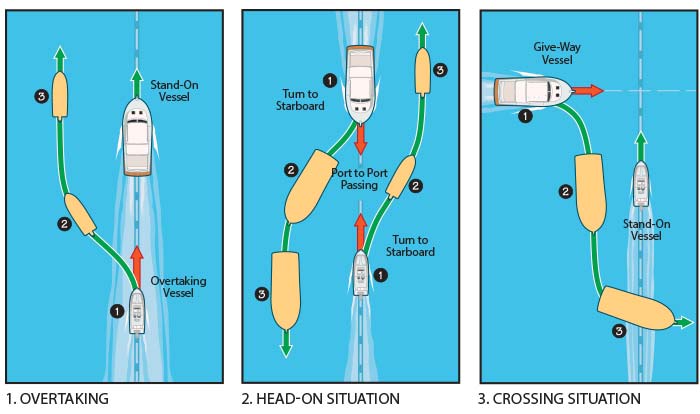 3

Stand-On Vessel

2

Overtaking Vessel

1

1. OVERTAKING

1

Turn to Starboard

3

2

Port to Port Passing

2

Turn to Starboard

3

1

2. HEAD-ON SITUATION

Give-Way Vessel

1

2

Stand-On Vessel

3

3. CROSSING SITUATION