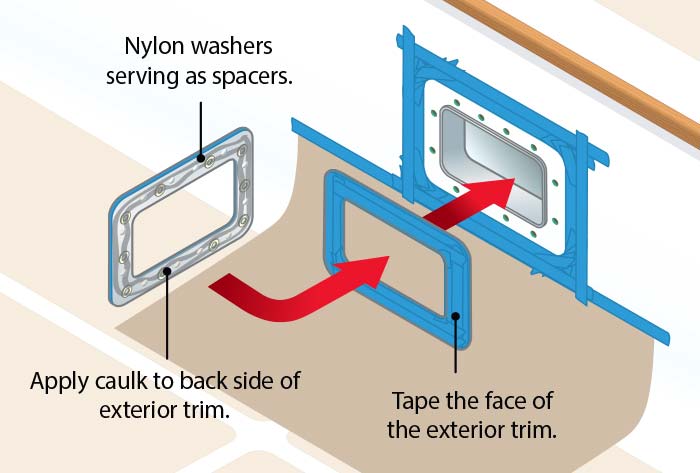 Nylon washers serving as spacers.

Apply caulk to back side of exterior trim.

Tape the face of the exterior trim.