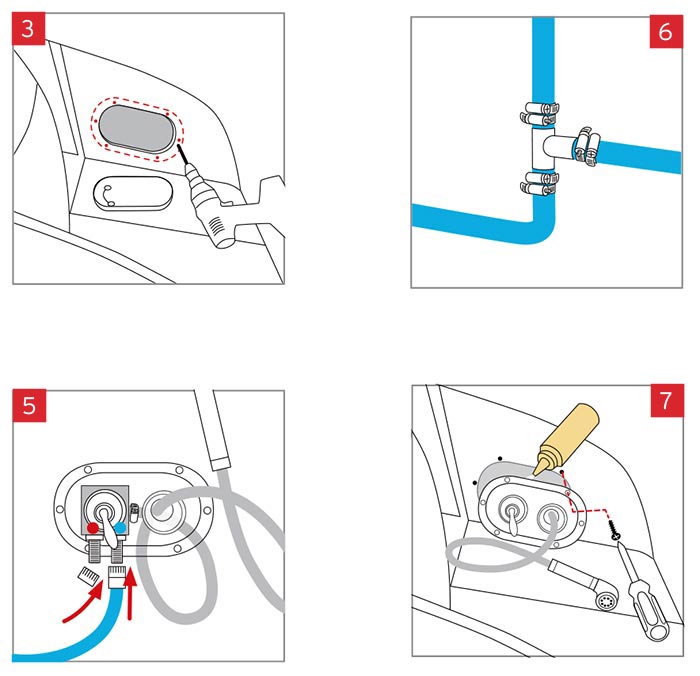 3

6

5

7