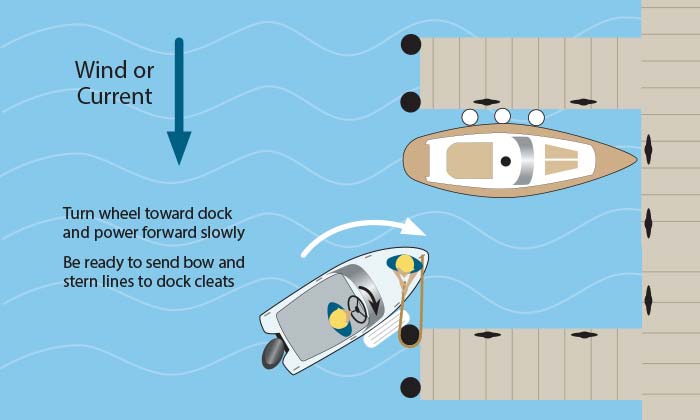 Wind or Current

Turn wheel toward dock and power forward slowly

Be ready to send bow and stern lines to dock cleats