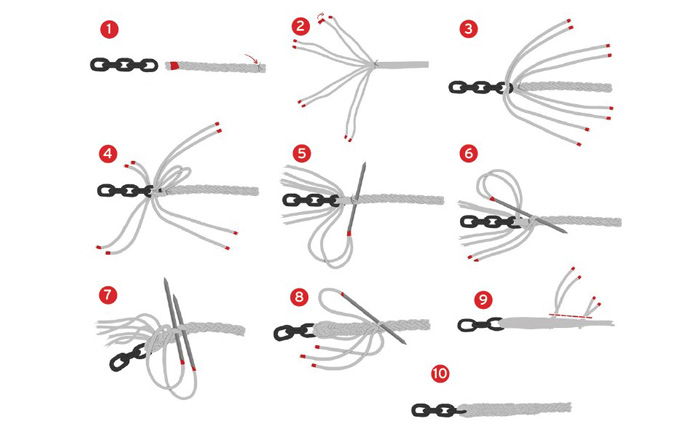 1

2

3

4

5

6

7

8

9

10